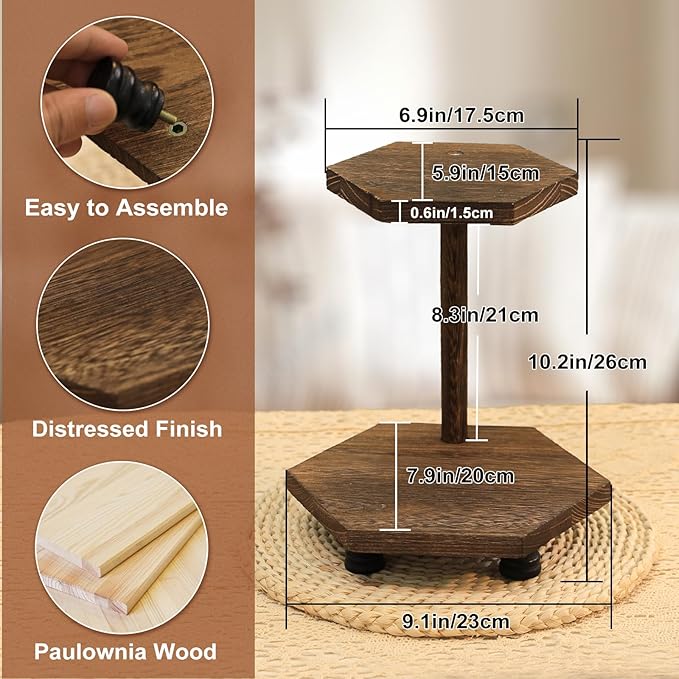 Easy to Assemble

Distressed Finish

Paulownia Wood

6.9in/17.5cm

5.9in/15cm

0.6in/1.5cm

8.3in/21cm

10.2in/26cm

7.9in/20cm

9.1in/23cm