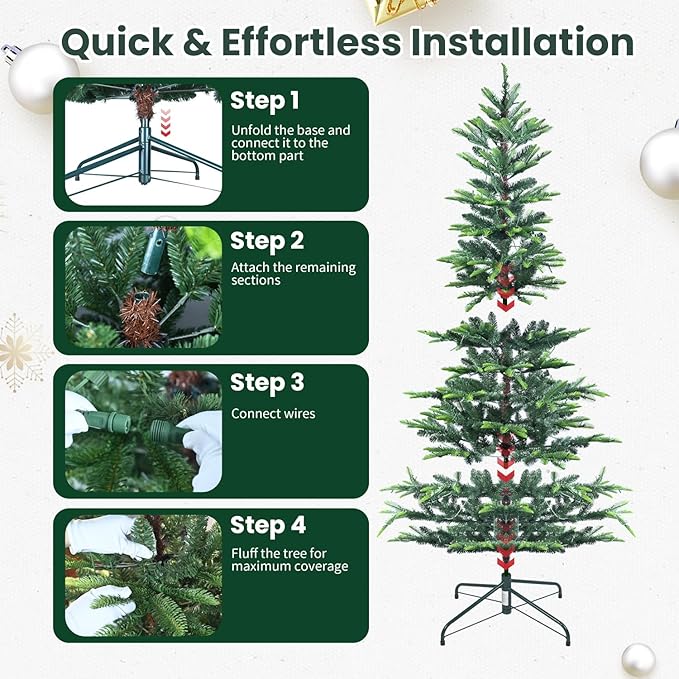 Quick & Effortless Installation

Step 1
Unfold the base and connect it to the bottom part

Step 2
Attach the remaining sections

Step 3
Connect wires

Step 4
Fluff the tree for maximum coverage