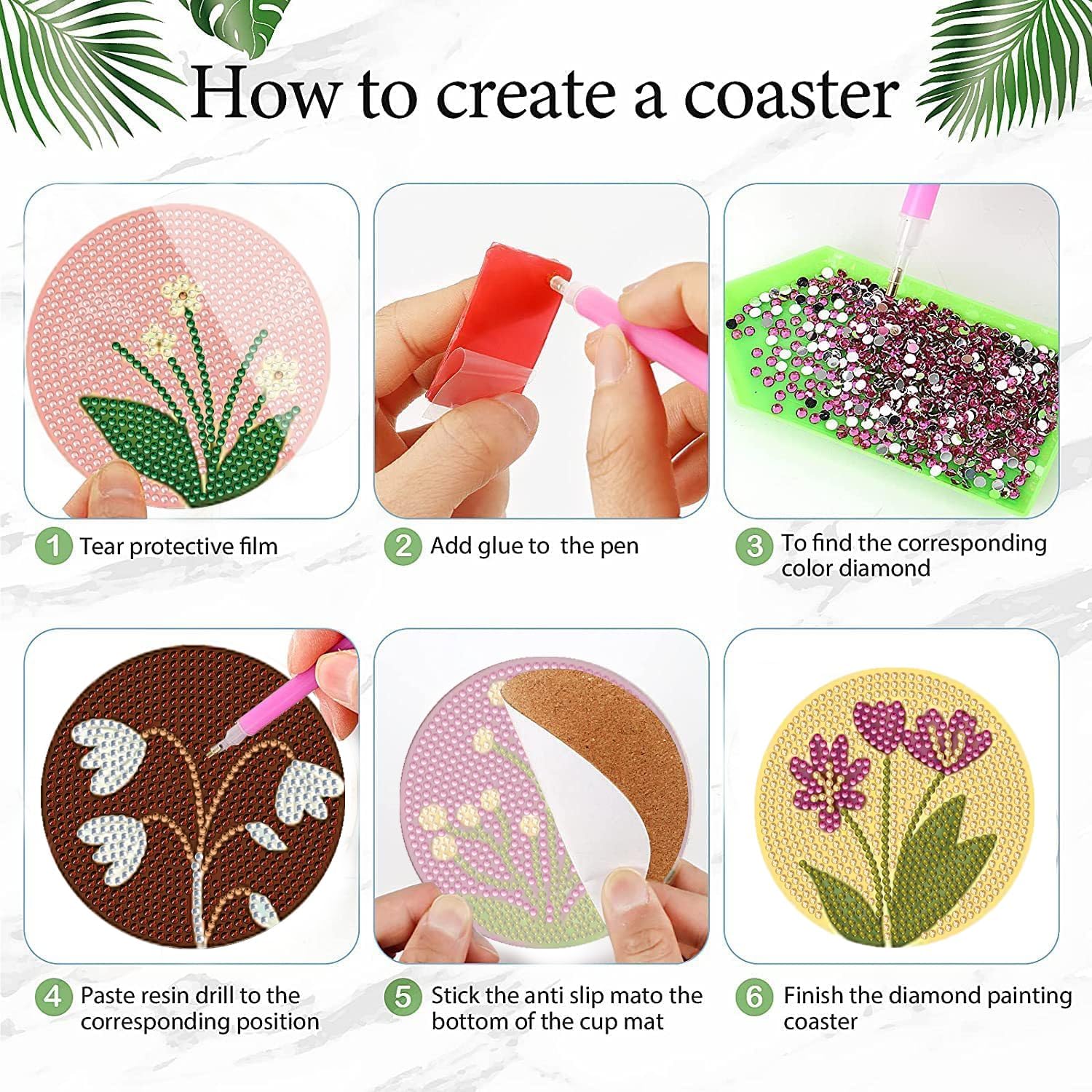 How to create a coaster

1 Tear protective film

2 Add glue to  the pen

3 To find the corresponding color diamond

4 Paste resin drill to the corresponding position

5 Stick the anti slip mato the bottom of the cup mat

6 Finish the diamond painting coaster