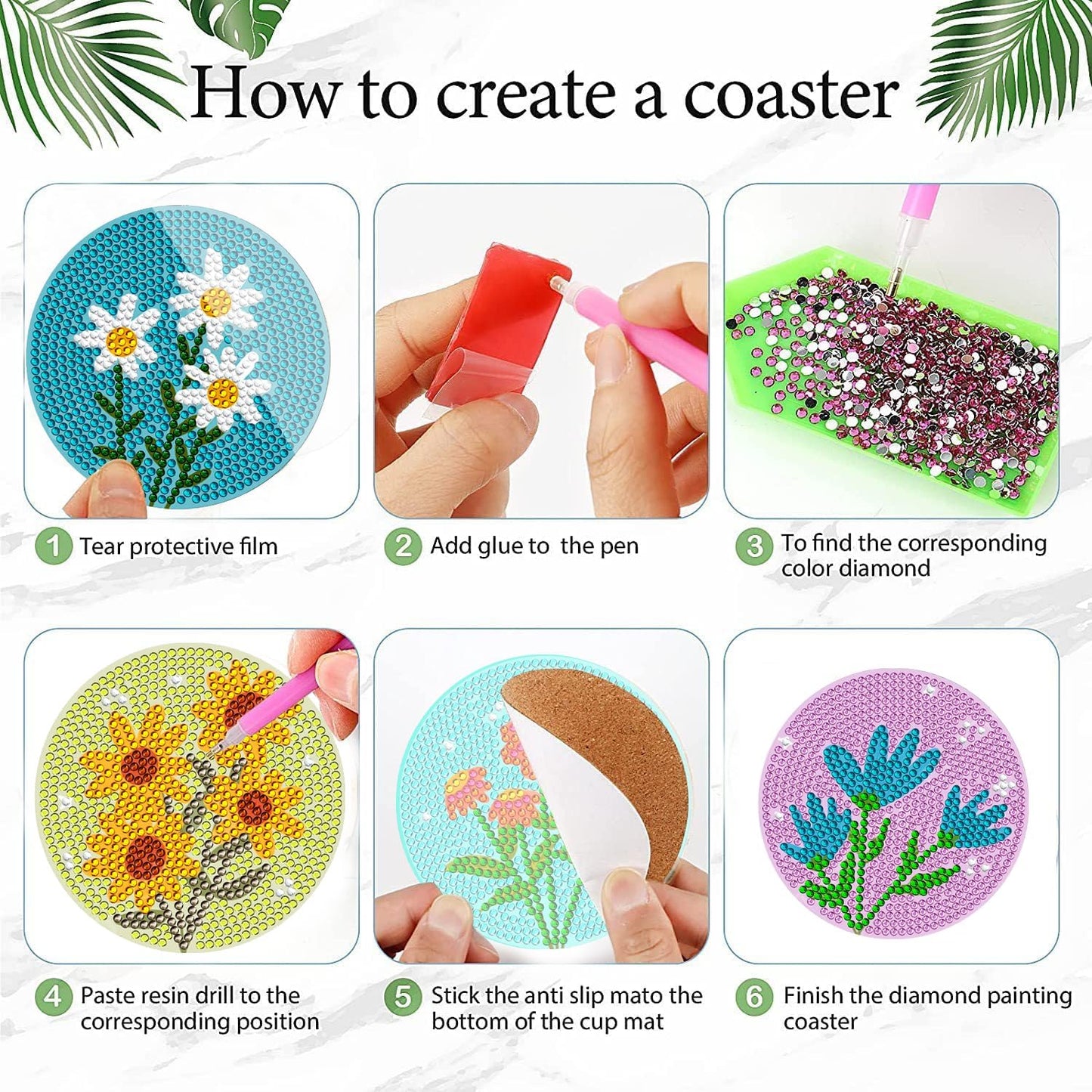 How to create a coaster

1 Tear protective film

2 Add glue to the pen

3 To find the corresponding color diamond

4 Paste resin drill to the corresponding position

5 Stick the anti slip mato the bottom of the cup mat

6 Finish the diamond painting coaster