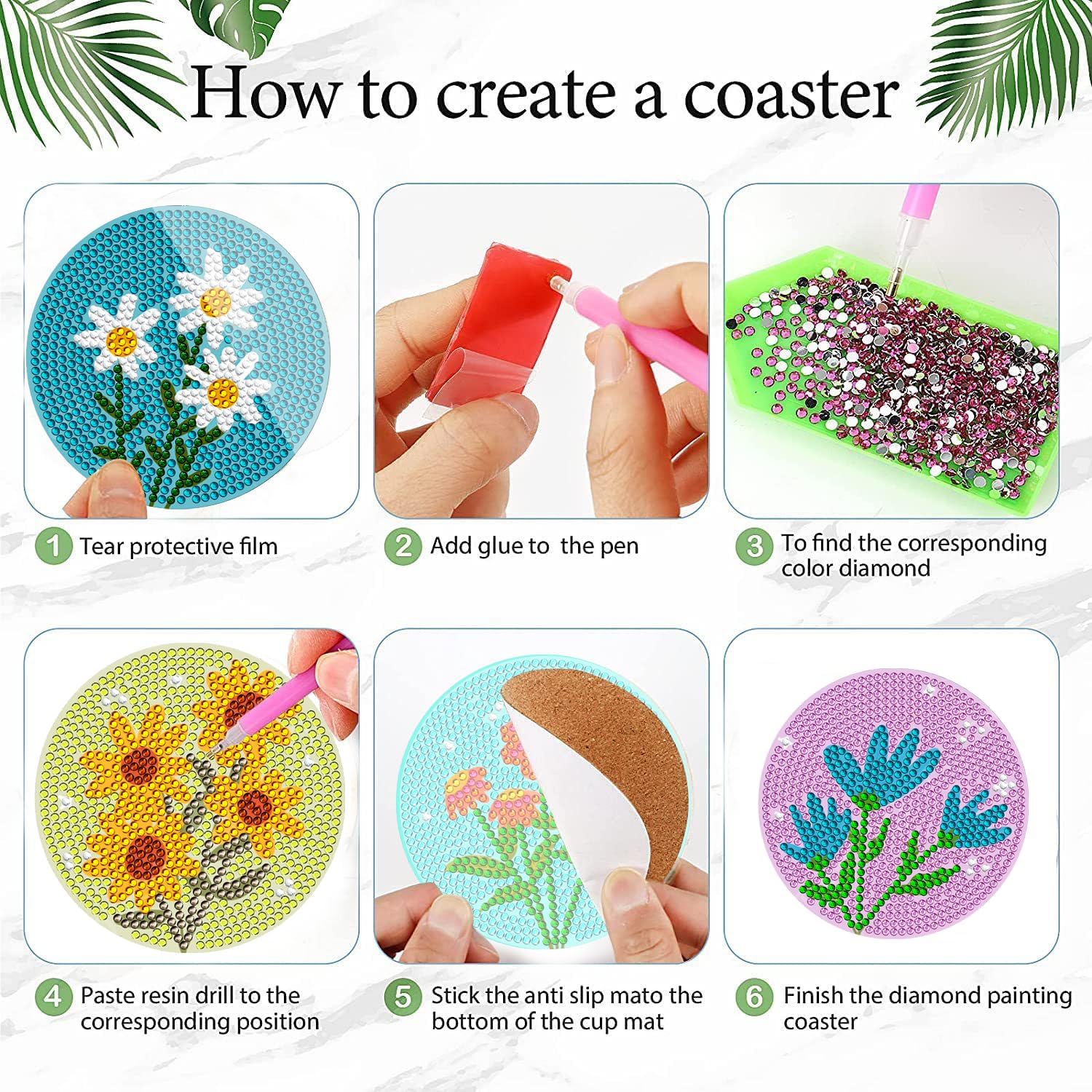 How to create a coaster

1 Tear protective film

2 Add glue to the pen

3 To find the corresponding color diamond

4 Paste resin drill to the corresponding position

5 Stick the anti slip mato the bottom of the cup mat

6 Finish the diamond painting coaster