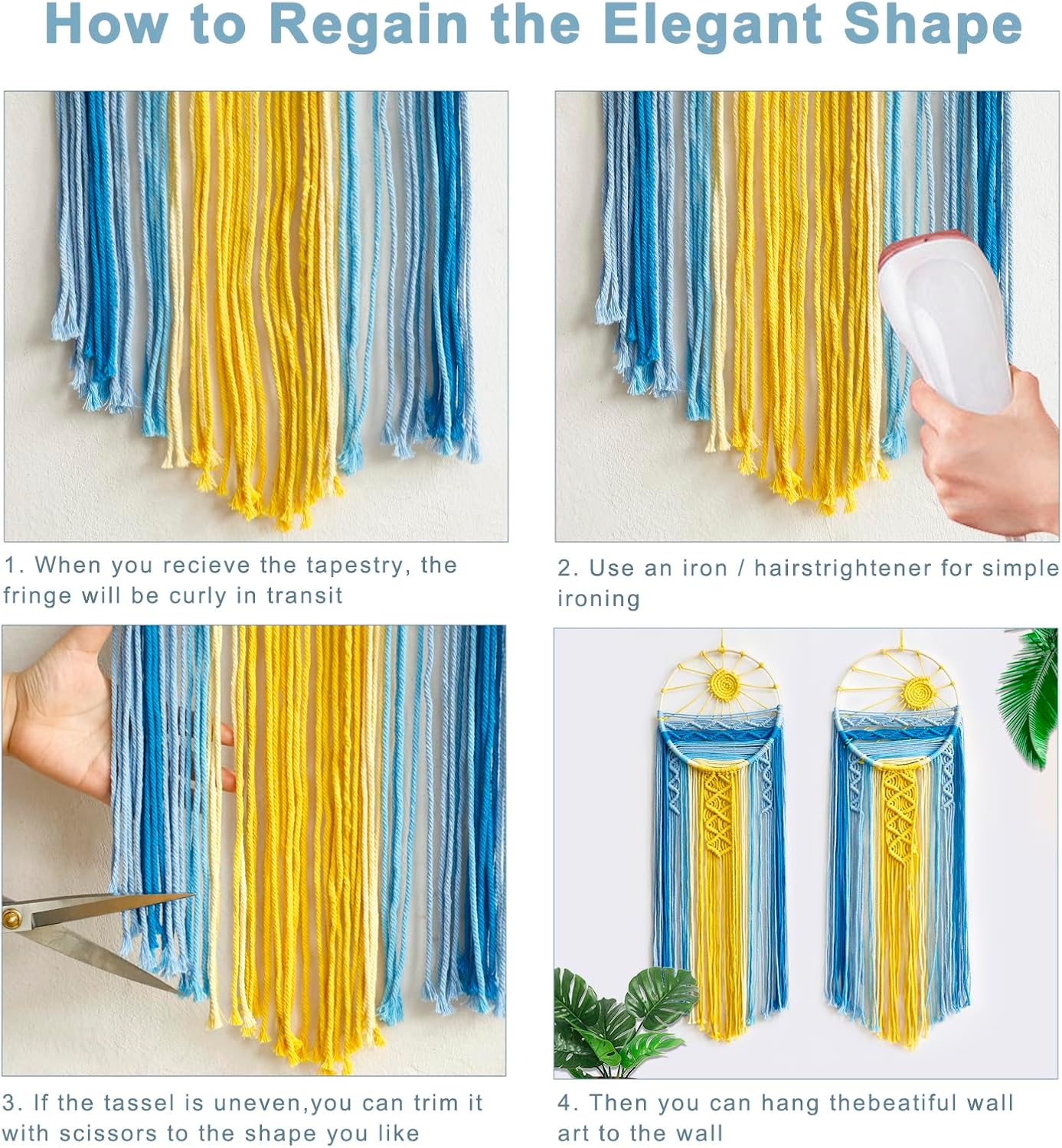 How to Regain the Elegant Shape

1. When you recieve the tapestry, the fringe will be curly in transit

2. Use an iron / hairstrightener for simple ironing

3. If the tassel is uneven,you can trim it with scissors to the shape you like

4. Then you can hang thebeatiful wall art to the wall