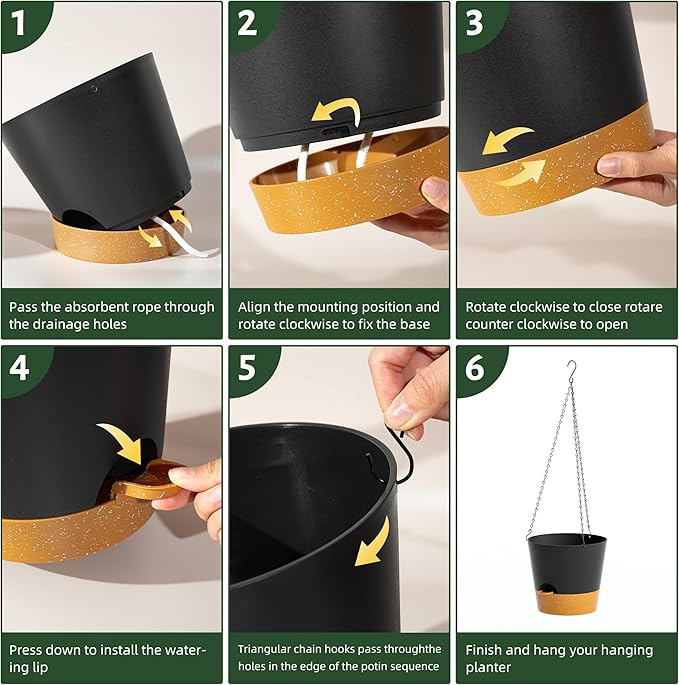 1

Pass the absorbent rope through the drainage holes

2

Align the mounting position and rotate clockwise to fix the base

3

Rotate clockwise to close rotare counter clockwise to open

4

Press down to install the watering lip

5

Triangular chain hooks pass throughthe holes in the edge of the potin sequence

6

Finish and hang your hanging planter