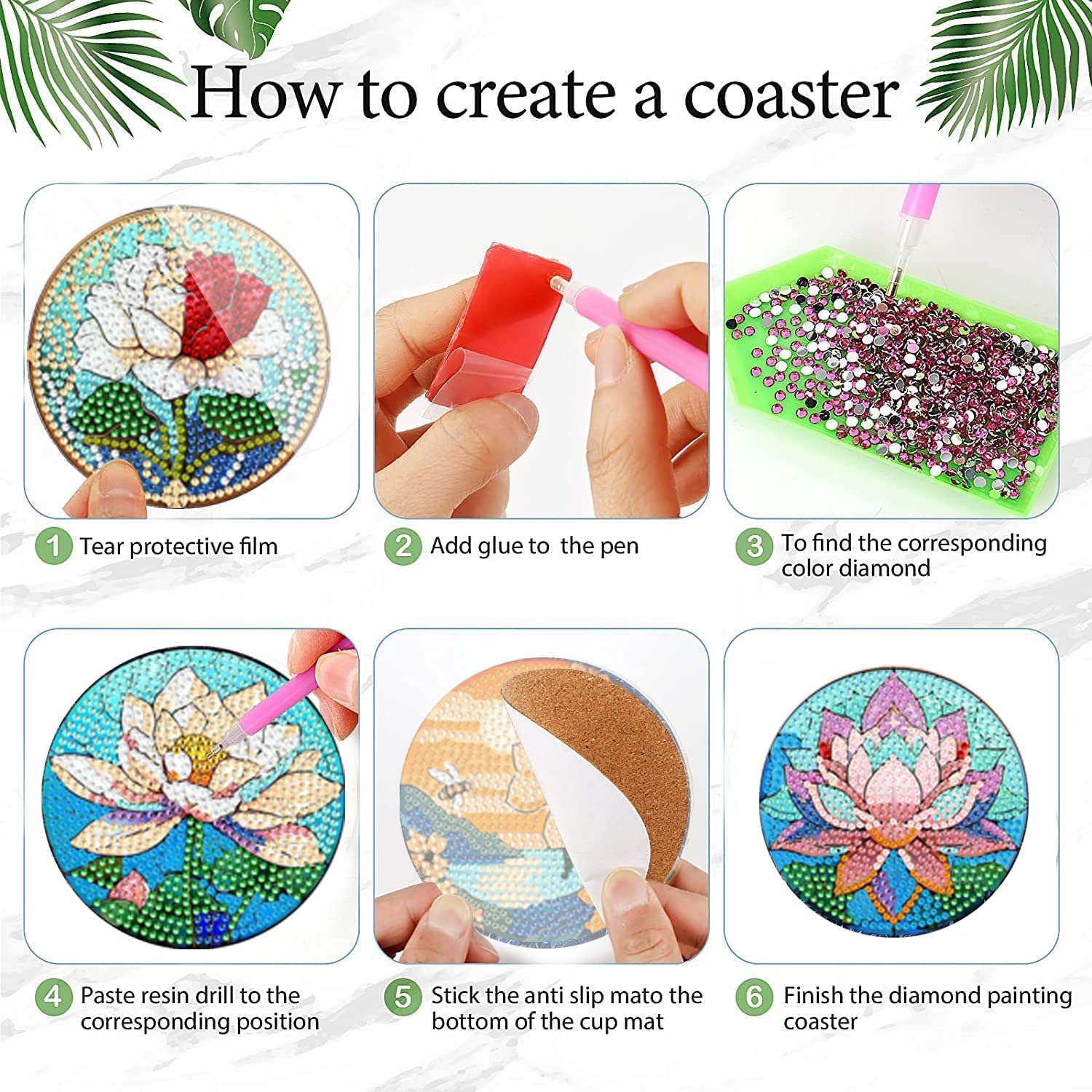 How to create a coaster

1 Tear protective film

2 Add glue to  the pen

3 To find the corresponding color diamond

4 Paste resin drill to the corresponding position

5 Stick the anti slip mato the bottom of the cup mat

6 Finish the diamond painting coaster