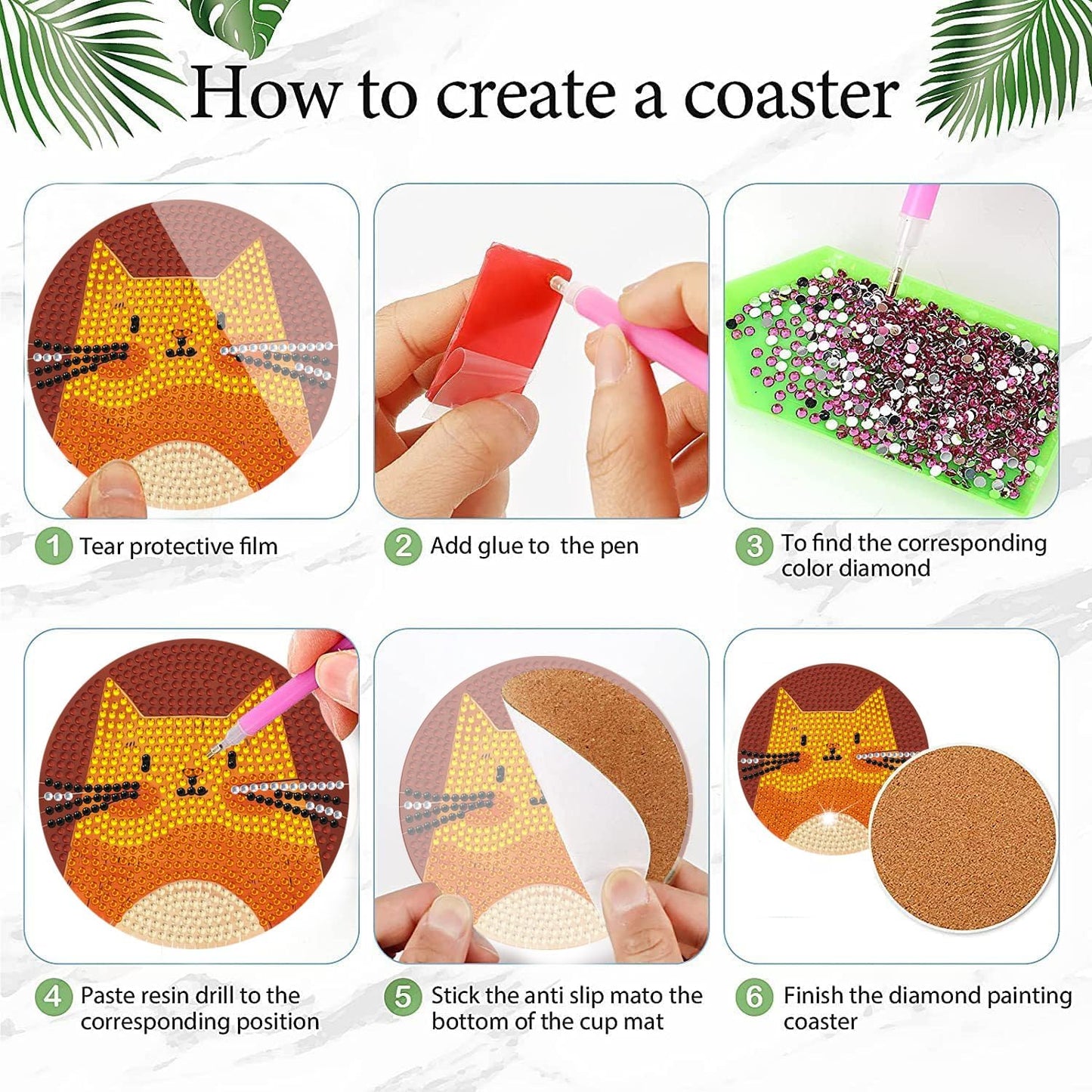 How to create a coaster

1 Tear protective film

2 Add glue to  the pen

3 To find the corresponding color diamond

4 Paste resin drill to the corresponding position

5 Stick the anti slip mato the bottom of the cup mat

6 Finish the diamond painting coaster