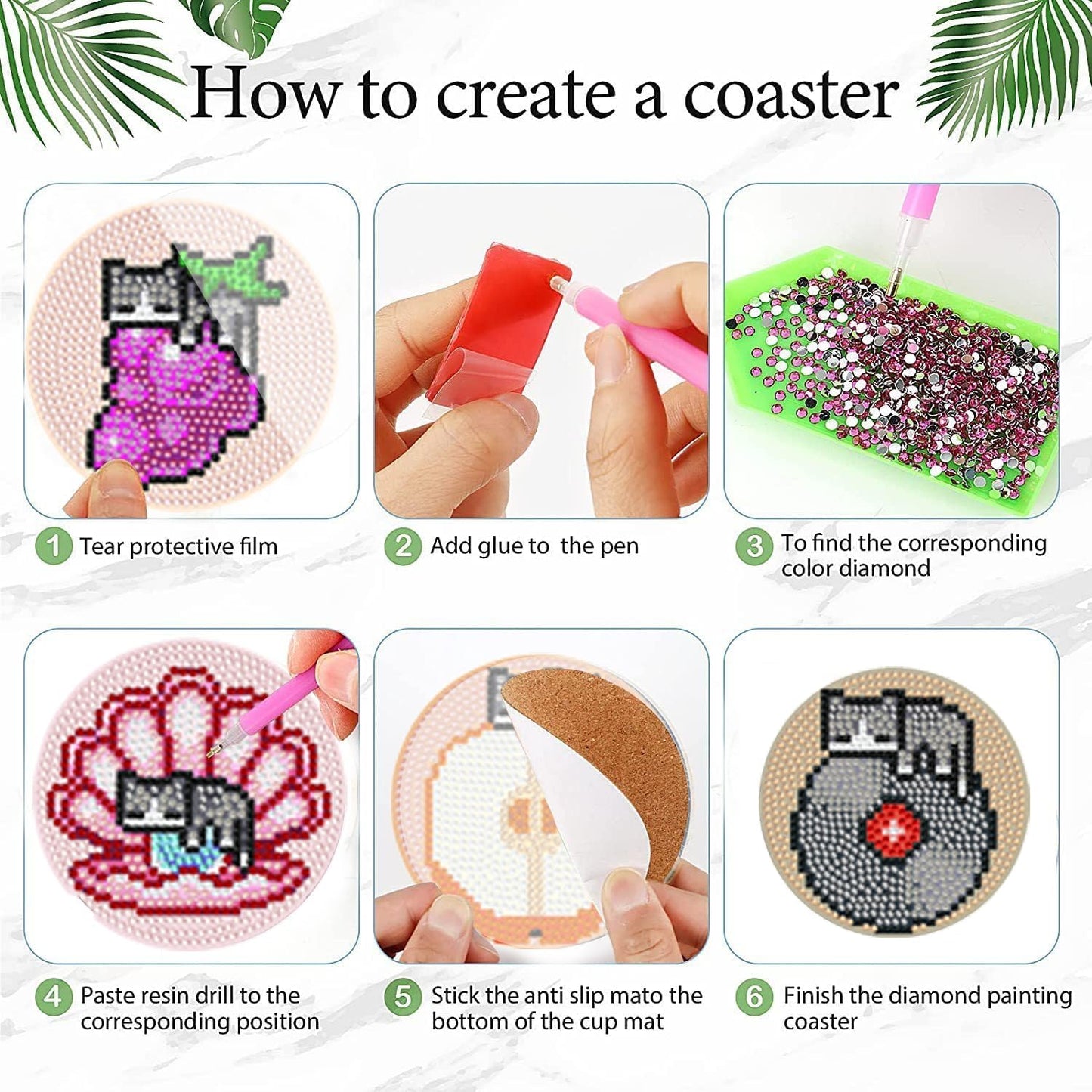 How to create a coaster

1 Tear protective film

2 Add glue to the pen

3 To find the corresponding color diamond

4 Paste resin drill to the corresponding position

5 Stick the anti slip mato the bottom of the cup mat

6 Finish the diamond painting coaster