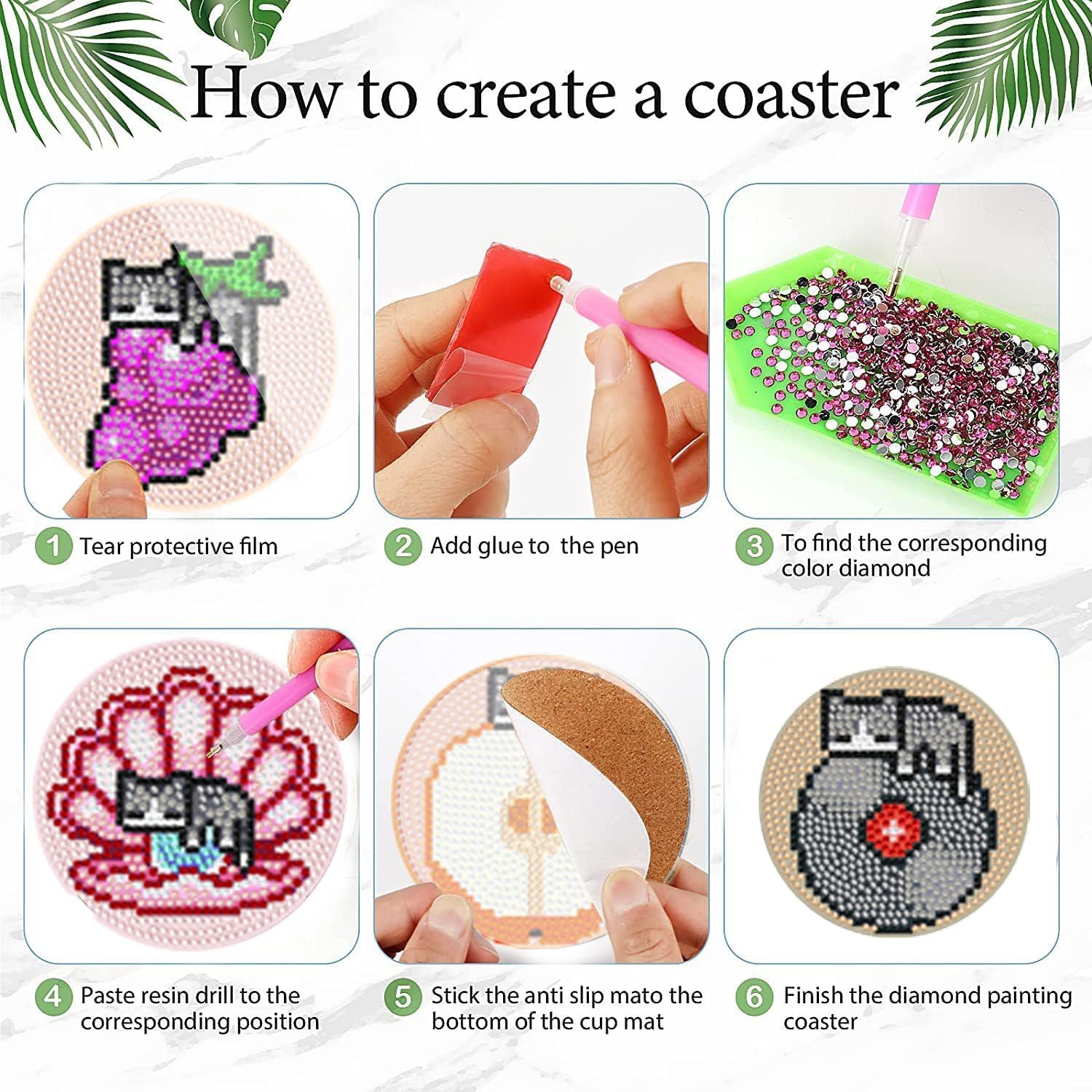 How to create a coaster

1 Tear protective film

2 Add glue to  the pen

3 To find the corresponding color diamond

4 Paste resin drill to the corresponding position

5 Stick the anti slip mato the bottom of the cup mat

6 Finish the diamond painting coaster