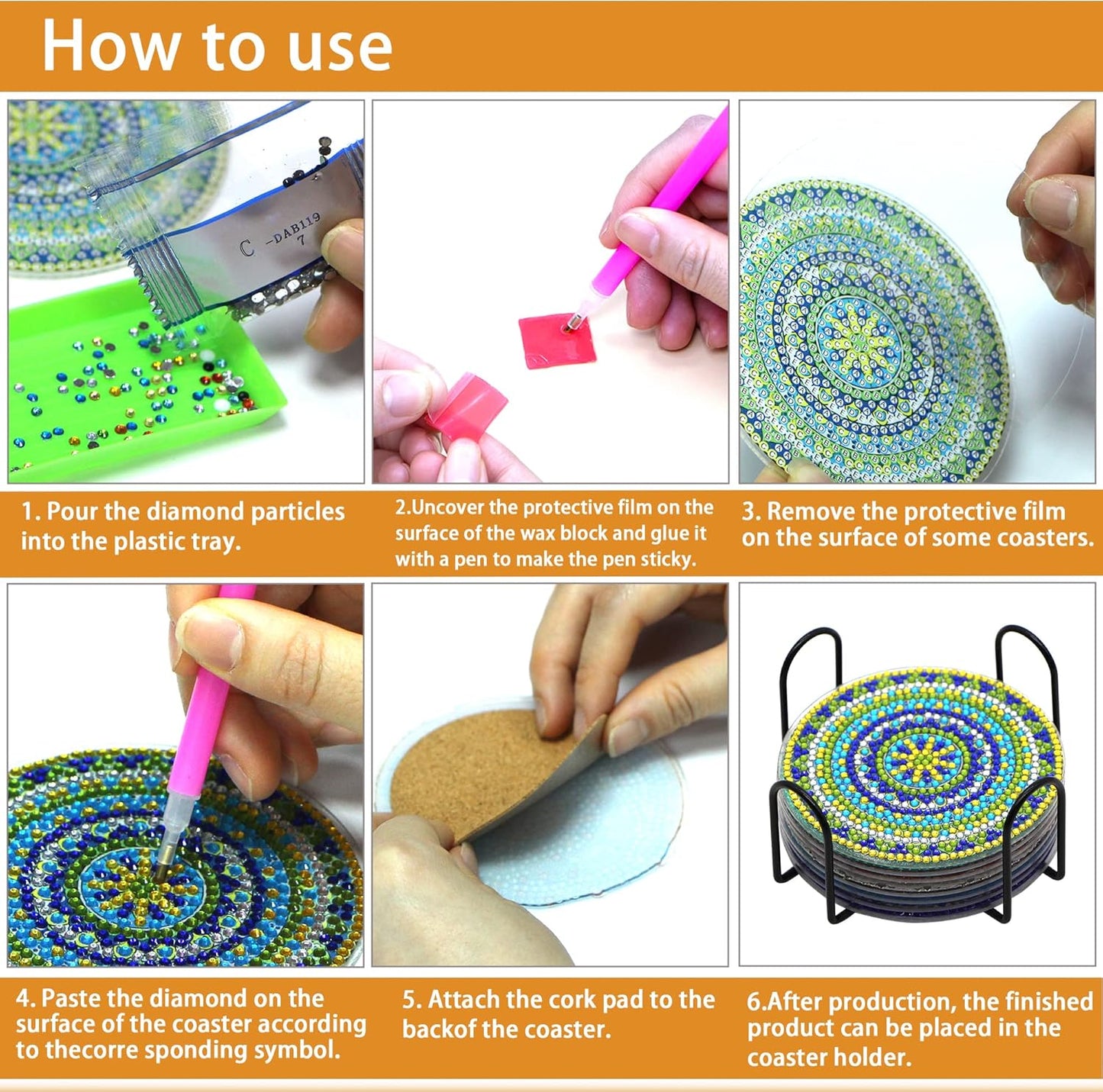 How to use

C -DAB119 7

1. Pour the diamond particles into the plastic tray.

2.Uncover the protective film on the surface of the wax block and glue it with a pen to make the pen sticky.

3. Remove the protective film on the surface of some coasters.

4. Paste the diamond on the surface of the coaster according to thecorre sponding symbol.

5. Attach the cork pad to the backof the coaster.

6.After production, the finished product can be placed in the coaster holder.