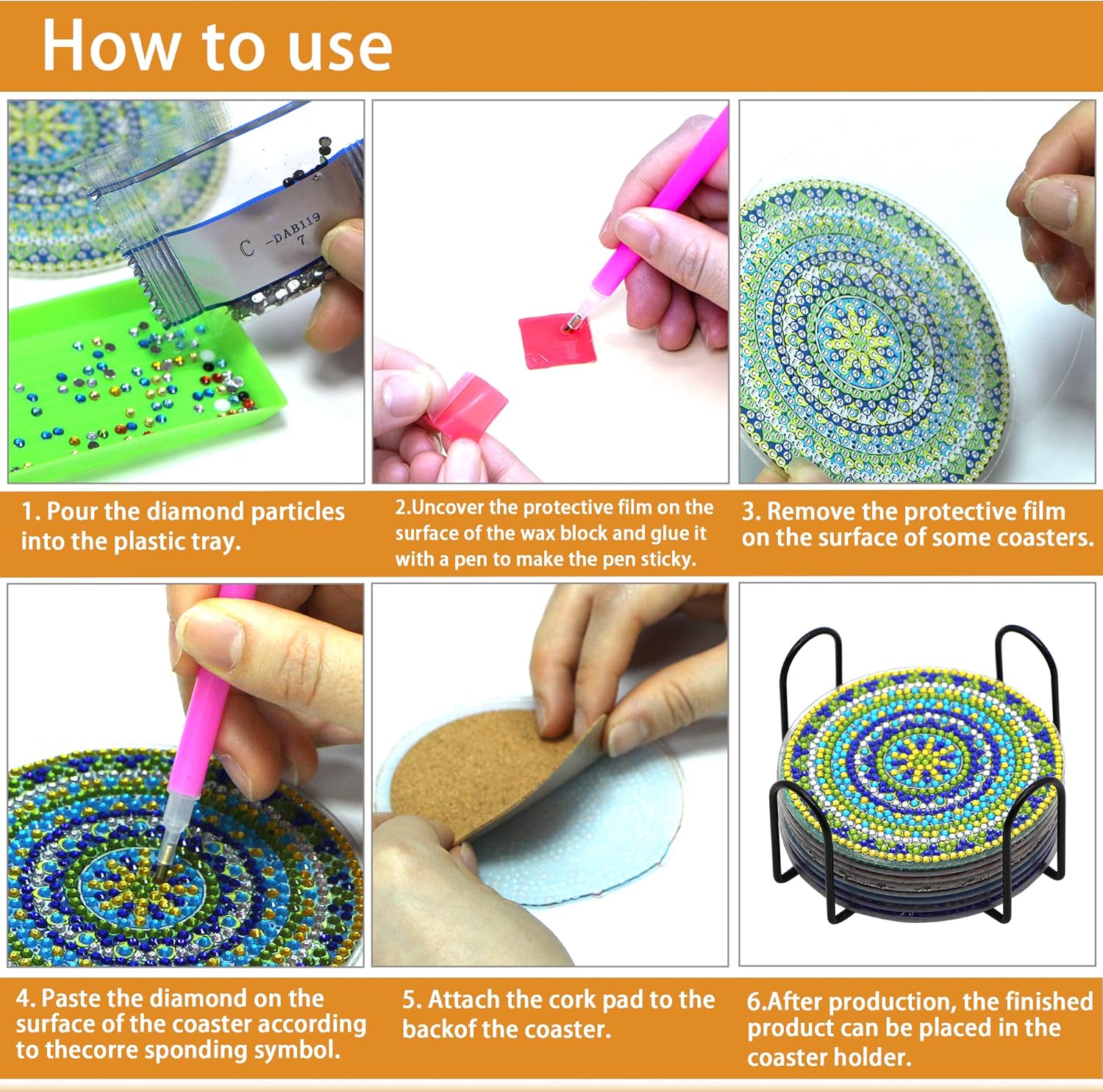 How to use

C -DAB119
7

1. Pour the diamond particles into the plastic tray.

2.Uncover the protective film on the surface of the wax block and glue it with a pen to make the pen sticky.

3. Remove the protective film on the surface of some coasters.

4. Paste the diamond on the surface of the coaster according to thecorre sponding symbol.

5. Attach the cork pad to the backof the coaster.

6.After production, the finished product can be placed in the coaster holder.